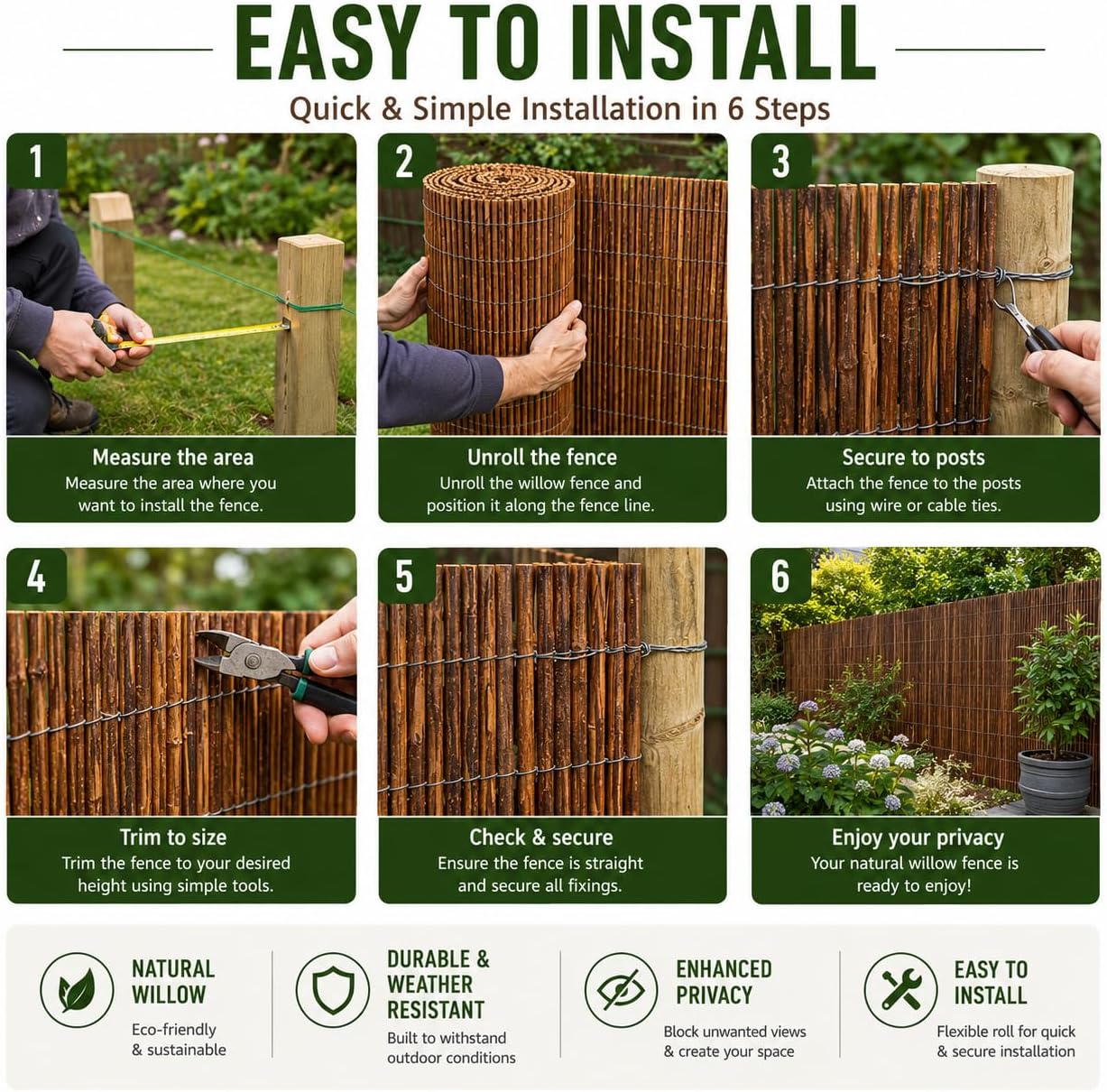 EASY TO INSTALL

Quick & Simple Installation in 6 Steps

1

Measure the area
Measure the area where you want to install the fence.

2

Unroll the fence
Unroll the willow fence and position it along the fence line.

3

Secure to posts
Attach the fence to the posts using wire or cable ties.

4

Trim to size
Trim the fence to your desired height using simple tools.

5

Check & secure
Ensure the fence is straight and secure all fixings.

6

Enjoy your privacy
Your natural willow fence is ready to enjoy!

NATURAL WILLOW
Eco-friendly & sustainable

DURABLE & WEATHER RESISTANT
Built to withstand outdoor conditions

ENHANCED PRIVACY
Block unwanted views & create your space

EASY TO INSTALL
Flexible roll for quick & secure installation